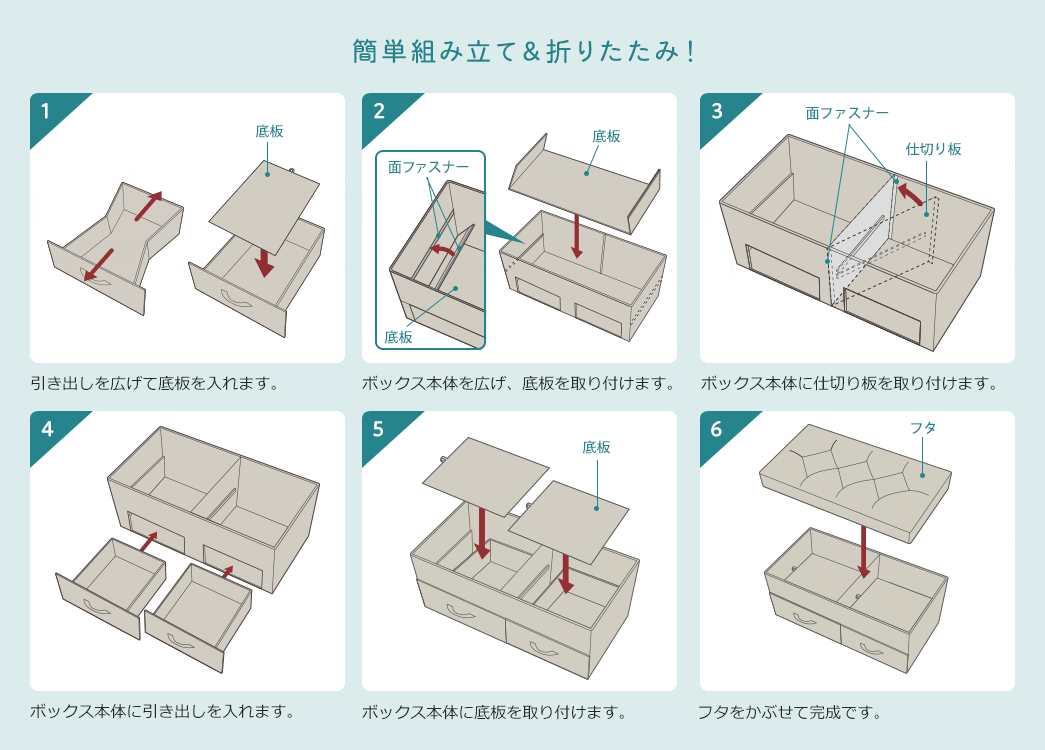 簡単組み立て＆折りたたみ！

1
底板
引き出しを広げて底板を入れます。

2
面ファスナー
底板
底板
ボックス本体を広げ、底板を取り付けます。

3
面ファスナー
仕切り板
ボックス本体に仕切り板を取り付けます。

4
ボックス本体に引き出しを入れます。

5
底板
ボックス本体に底板を取り付けます。

6
フタ
フタをかぶせて完成です。