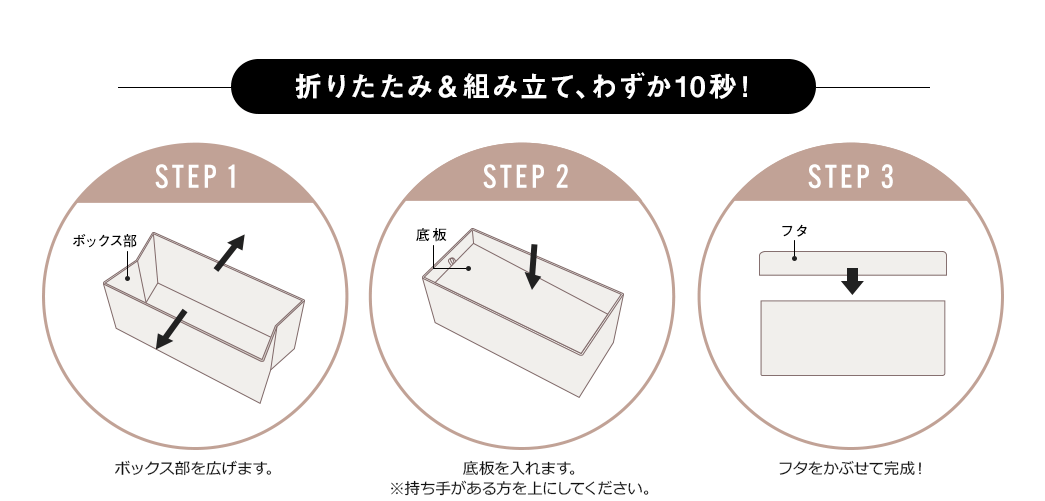 折りたたみ＆組み立て、わずか10秒！

STEP 1

ボックス部

ボックス部を広げます。

STEP 2

底板

底板を入れます。
※持ち手がある方を上にしてください。

STEP 3

フタ

フタをかぶせて完成！