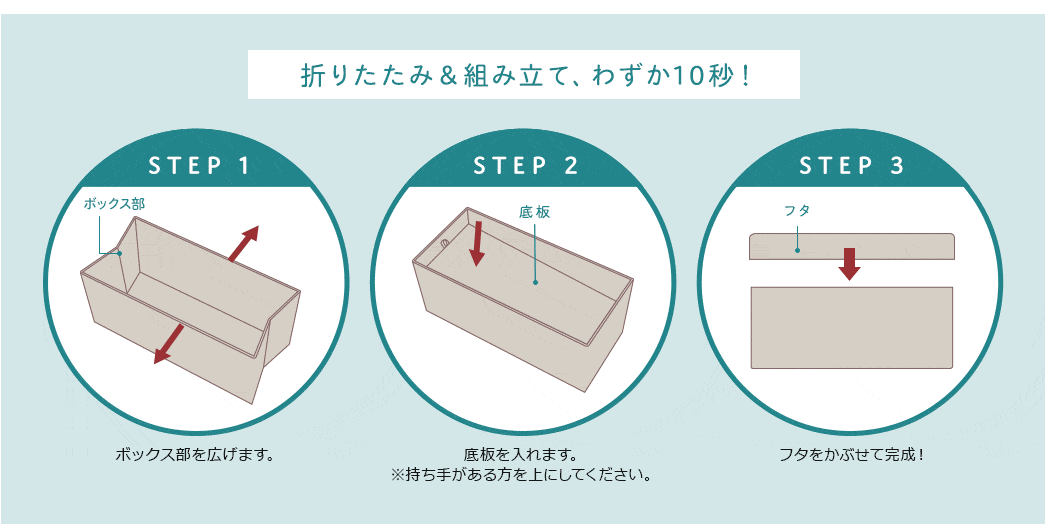 折りたたみ＆組み立て、わずか10秒！

STEP 1

ボックス部

ボックス部を広げます。

STEP 2

底板

底板を入れます。
※持ち手がある方を上にしてください。

STEP 3

フタ

フタをかぶせて完成！