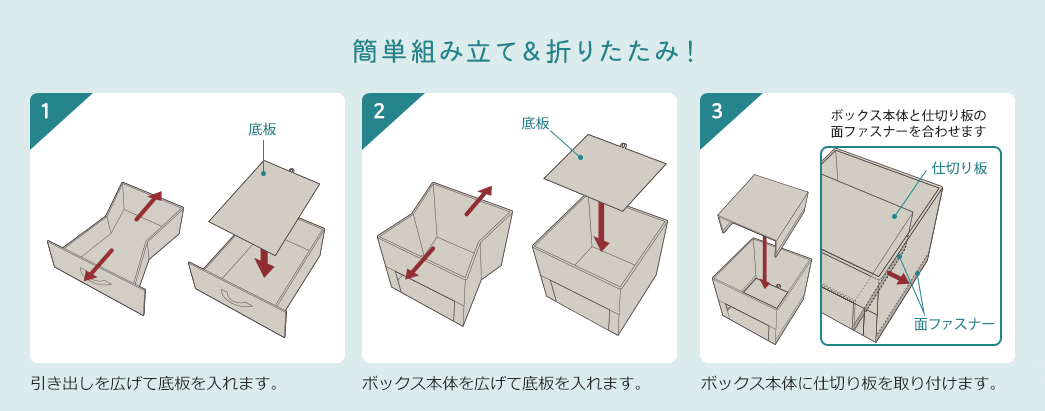 簡単組み立て＆折りたたみ！

1

底板

引き出しを広げて底板を入れます。

2

底板

ボックス本体を広げて底板を入れます。

3

ボックス本体と仕切り板の面ファスナーを合わせます

仕切り板

面ファスナー

ボックス本体に仕切り板を取り付けます。