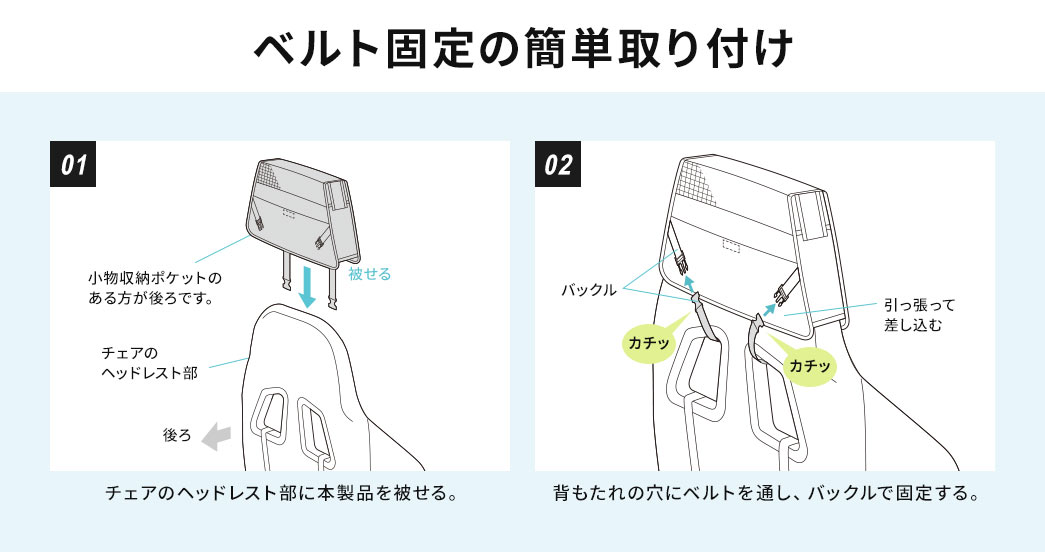 ベルト固定の簡単取り付け

01

小物収納ポケットのある方が後ろです。

被せる

チェアのヘッドレスト部

後ろ

チェアのヘッドレスト部に本製品を被せる。

02

バックル

カチッ

カチッ

引っ張って差し込む

背もたれの穴にベルトを通し、バックルで固定する。