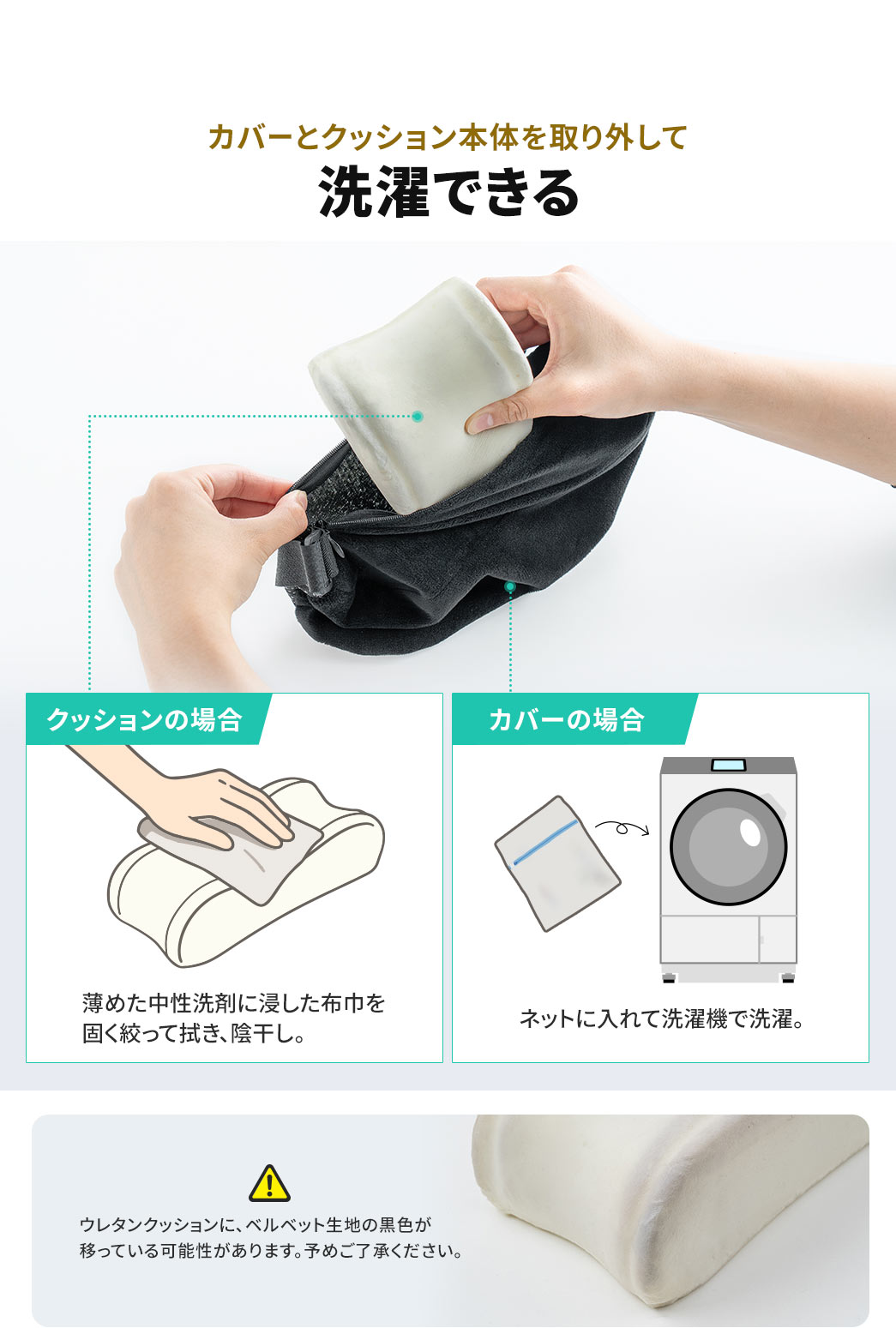 カバーとクッション本体を取り外して
洗濯できる

クッションの場合

薄めた中性洗剤に浸した布巾を固く絞って拭き、陰干し。

カバーの場合

ネットに入れて洗濯機で洗濯。

ウレタンクッションに、ベルベット生地の黒色が移っている可能性があります。予めご了承ください。