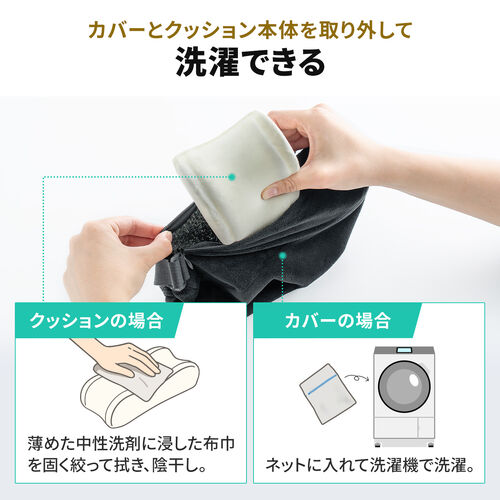 カバーとクッション本体を取り外して
洗濯できる

クッションの場合

薄めた中性洗剤に浸した布巾を固く絞って拭き、陰干し。

カバーの場合

ネットに入れて洗濯機で洗濯。