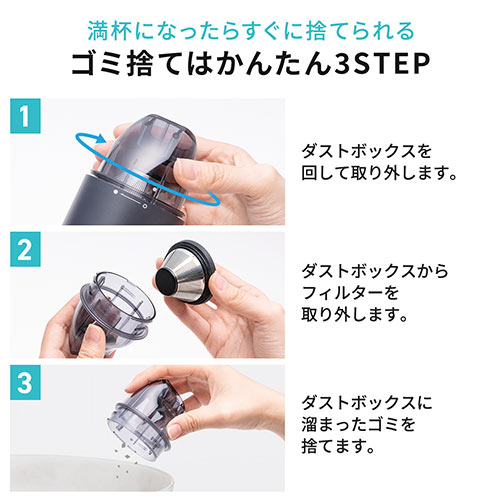 満杯になったらすぐに捨てられる
ゴミ捨てはかんたん3STEP

1

ダストボックスを回して取り外します。

2

ダストボックスからフィルターを取り外します。

3

ダストボックスに溜まったゴミを捨てます。