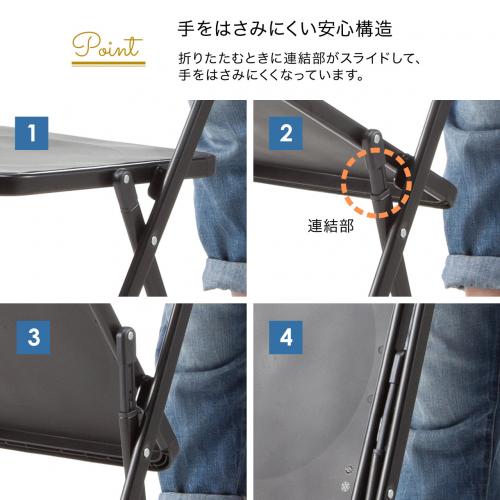 Point

手をはさみにくい安心構造

折りたたむときに連結部がスライドして、手をはさみにくくなっています。

1

2

連結部

3

4