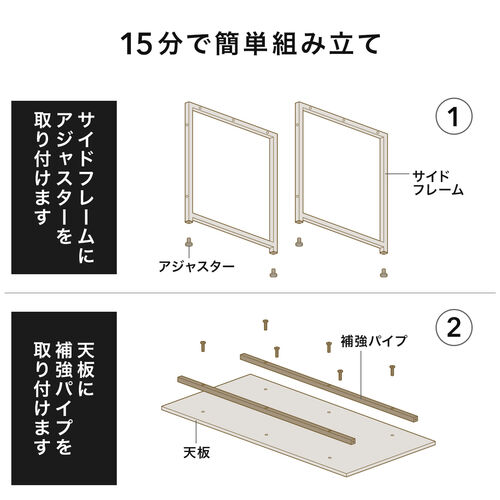 15分で簡単組み立て

サイドフレームにアジャスターを取り付けます

1

サイドフレーム

アジャスター

天板に補強パイプを取り付けます

2

補強パイプ

天板