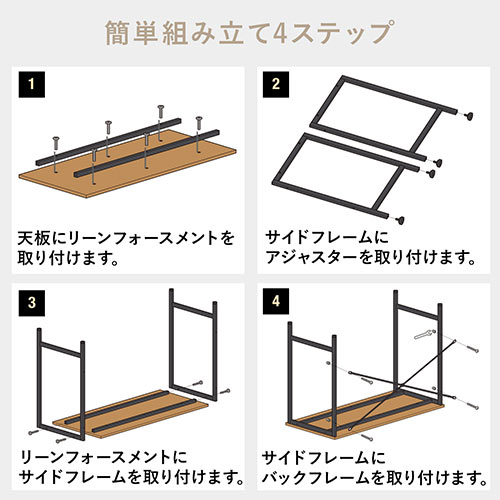 簡単組み立て4ステップ

1

天板にリーンフォースメントを取り付けます。

2

サイドフレームにアジャスターを取り付けます。

3

リーンフォースメントにサイドフレームを取り付けます。

4

サイドフレームにバックフレームを取り付けます。