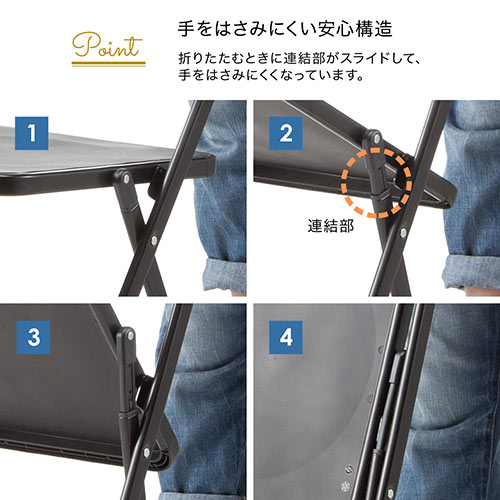 Point

手をはさみにくい安心構造

折りたたむときに連結部がスライドして、手をはさみにくくなっています。

1

2

連結部

3

4