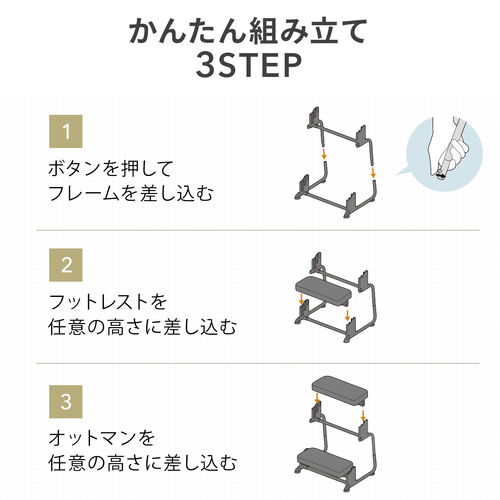 かんたん組み立て
3STEP

1

ボタンを押して
フレームを差し込む

2

フットレストを
任意の高さに差し込む

3

オットマンを
任意の高さに差し込む