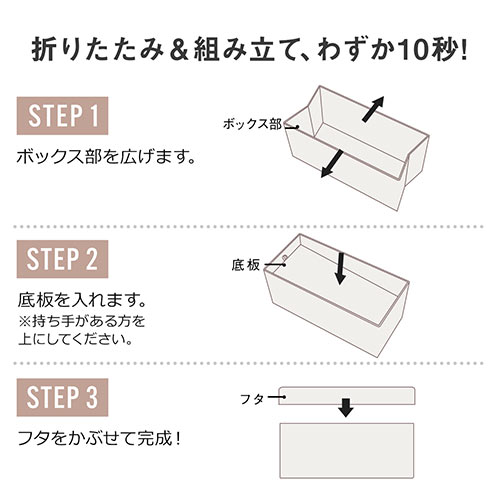 折りたたみ＆組み立て、わずか10秒!

STEP 1

ボックス部を広げます。

ボックス部

STEP 2

底板を入れます。
※持ち手がある方を上にしてください。

底板

STEP 3

フタをかぶせて完成!

フタ